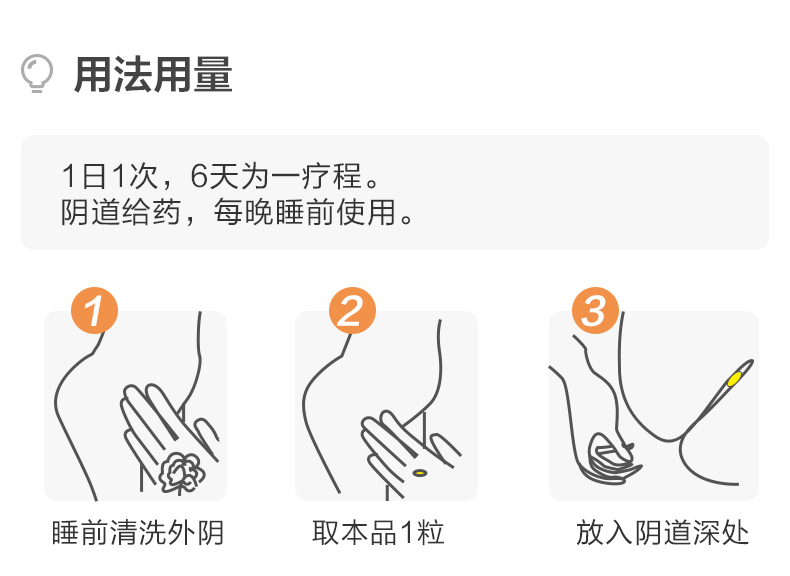 用法用量

1日1次，6天为一疗程。
阴道给药，每晚睡前使用。

1

睡前清洗外阴

2

取本品1粒

3

放入阴道深处